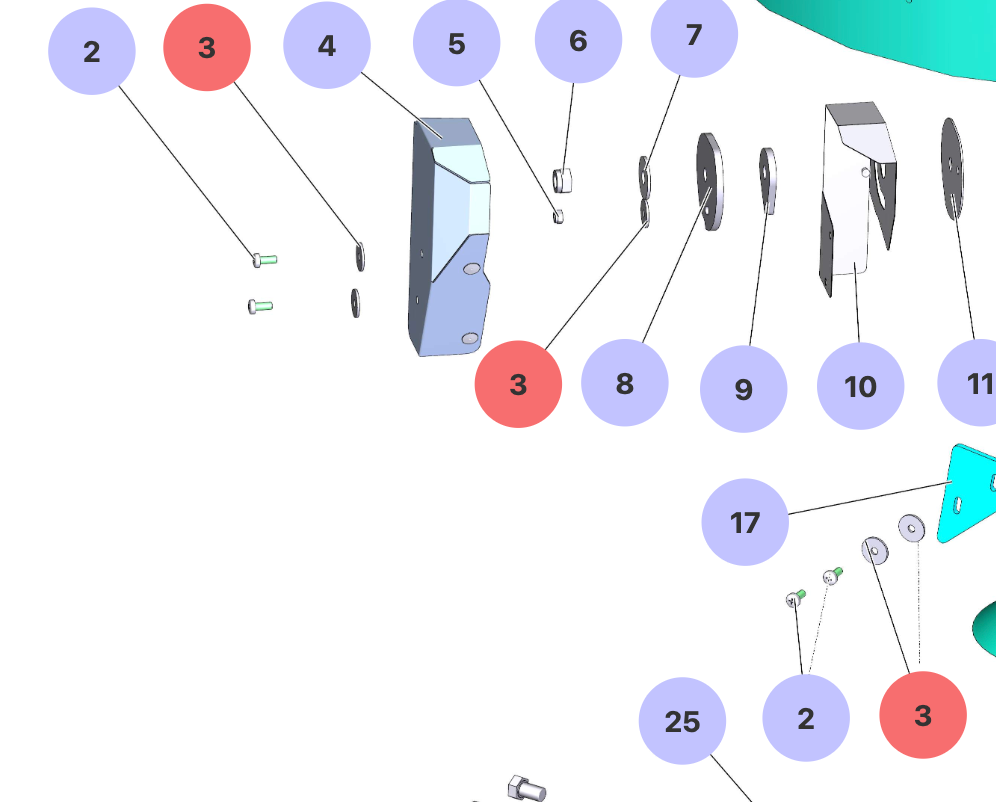 2
3
4
5
6
7
3
8
9
10
11
17
25
2
3