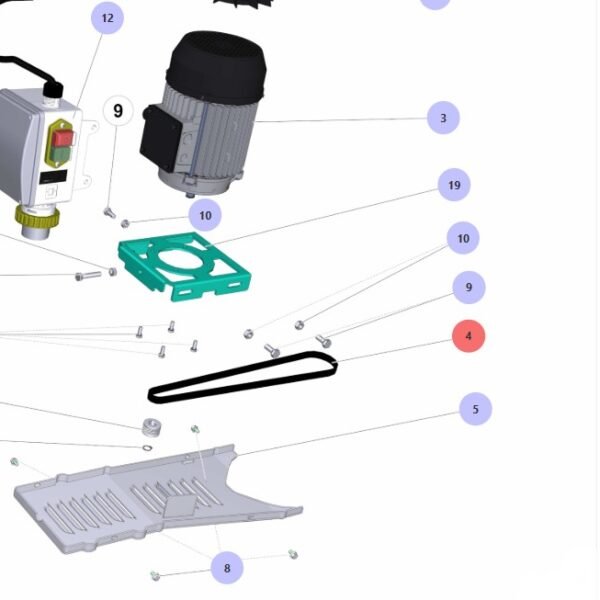 12

9

3

19

10

10

9

4

5

8