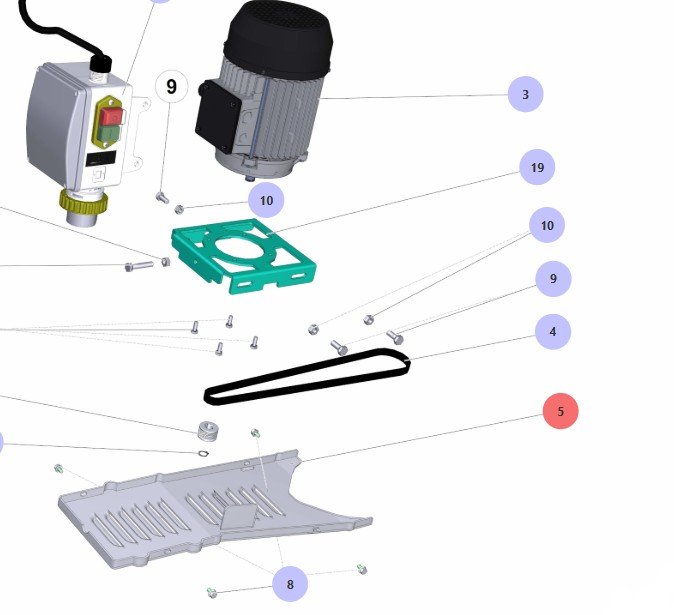 9
3
19
10
10
9
4
5
8