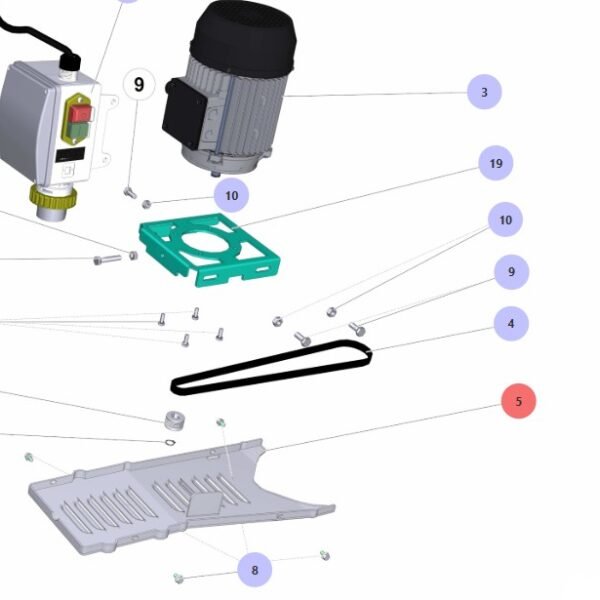 9
3
19
10
10
9
4
5
8